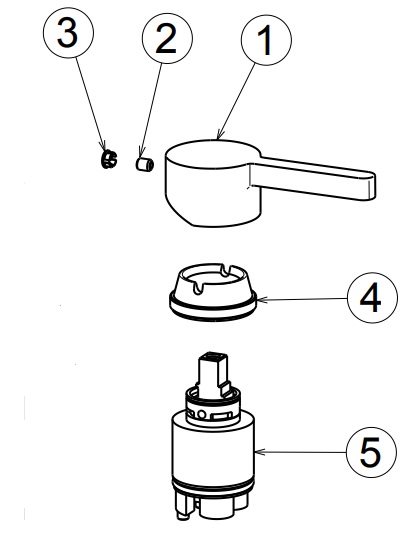 3
2
1
4
5